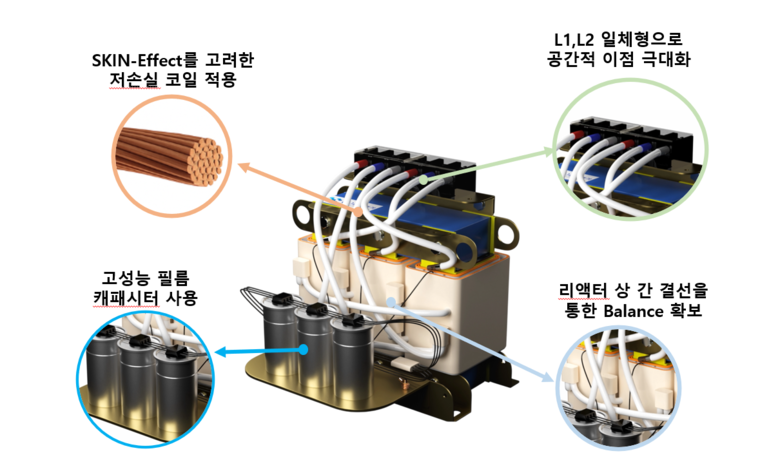 SKIN-Effect를 고려한
저손실 코일 적용

L1,L2 일체형으로
공간적 이점 극대화

고성능 필름
캐패시터 사용

리액터 상 간 결선을
통한 Balance 확보